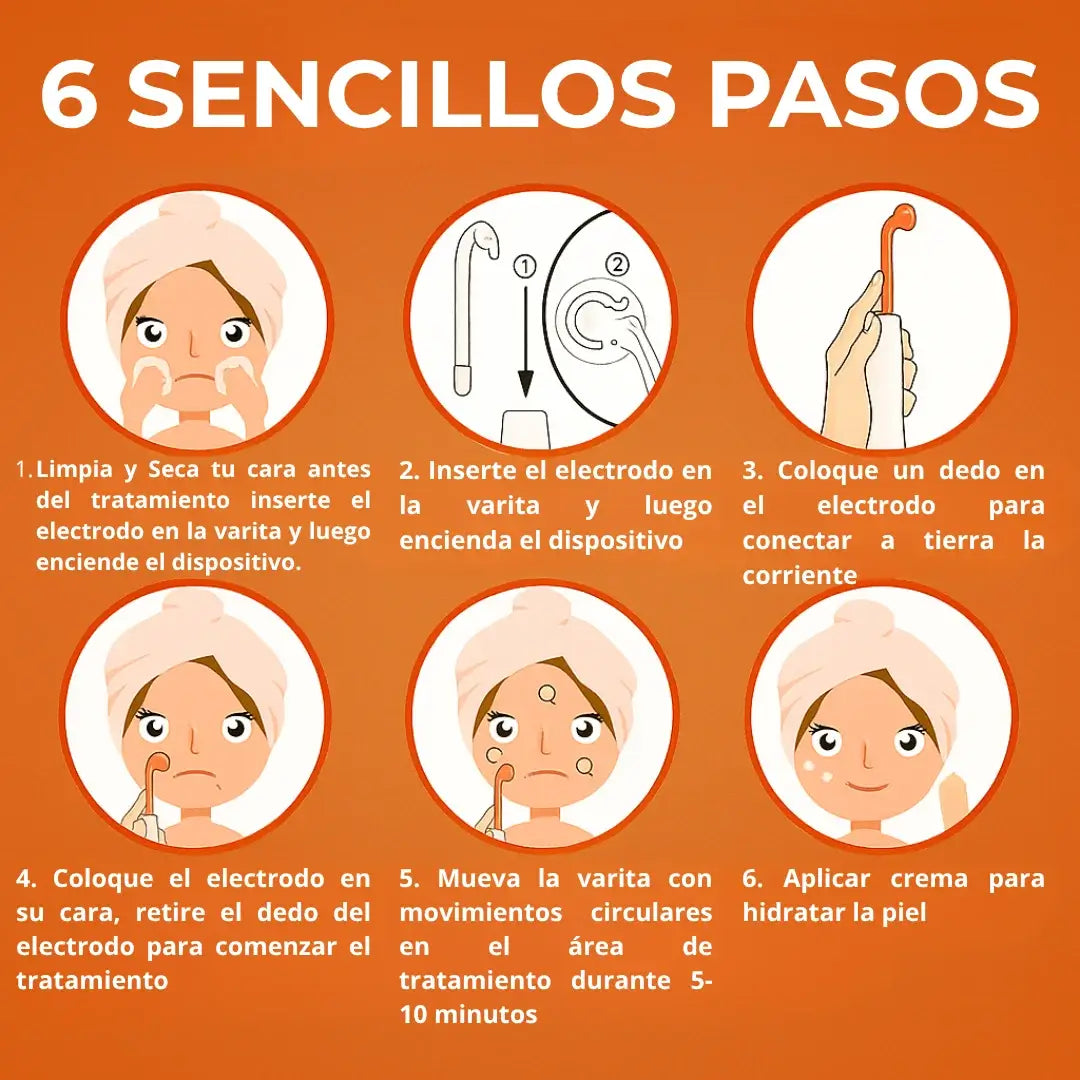 6 SENCILLOS PASOS

①

②

1. Limpia y Seca tu cara antes del tratamiento inserte el electrodo en la varita y luego enciende el dispositivo.

2. Inserte el electrodo en la varita y luego encienda el dispositivo

3. Coloque un dedo en el electrodo para conectar a tierra la corriente

4. Coloque el electrodo en su cara, retire el dedo del electrodo para comenzar el tratamiento

5. Mueva la varita con movimientos circulares en el área de tratamiento durante 5-10 minutos

6. Aplicar crema para hidratar la piel